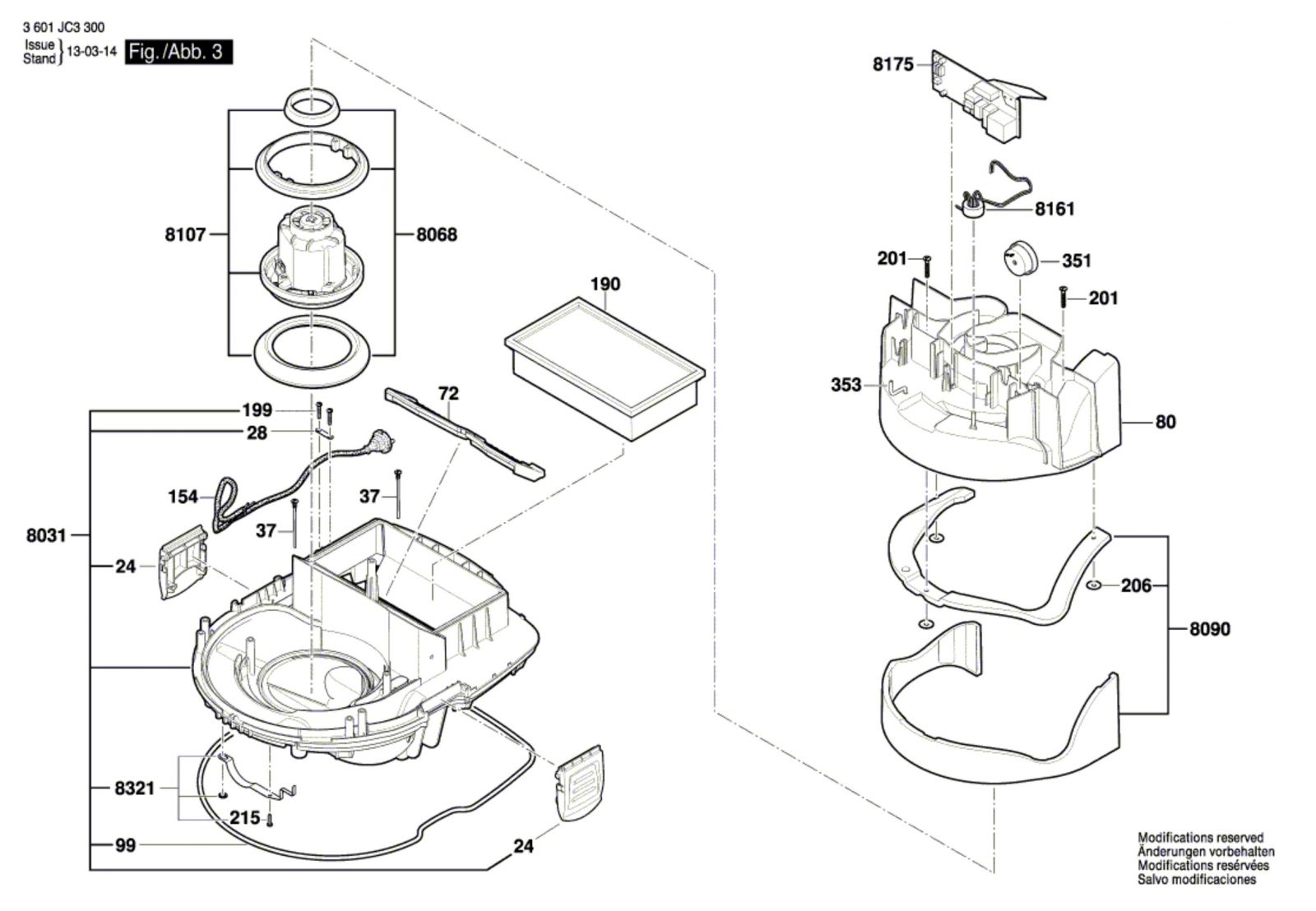 3 601 JC3 300
Issue Stand } 13-03-14 Fig./Abb. 3

8107
8068
190
72
199
28
154
37
37
8031
24
8321
215
99
24

8175
8161
201
351
201
353
80
206
8090

Modifications reserved
Änderungen vorbehalten
Modifications resérvées
Salvo modificaciones